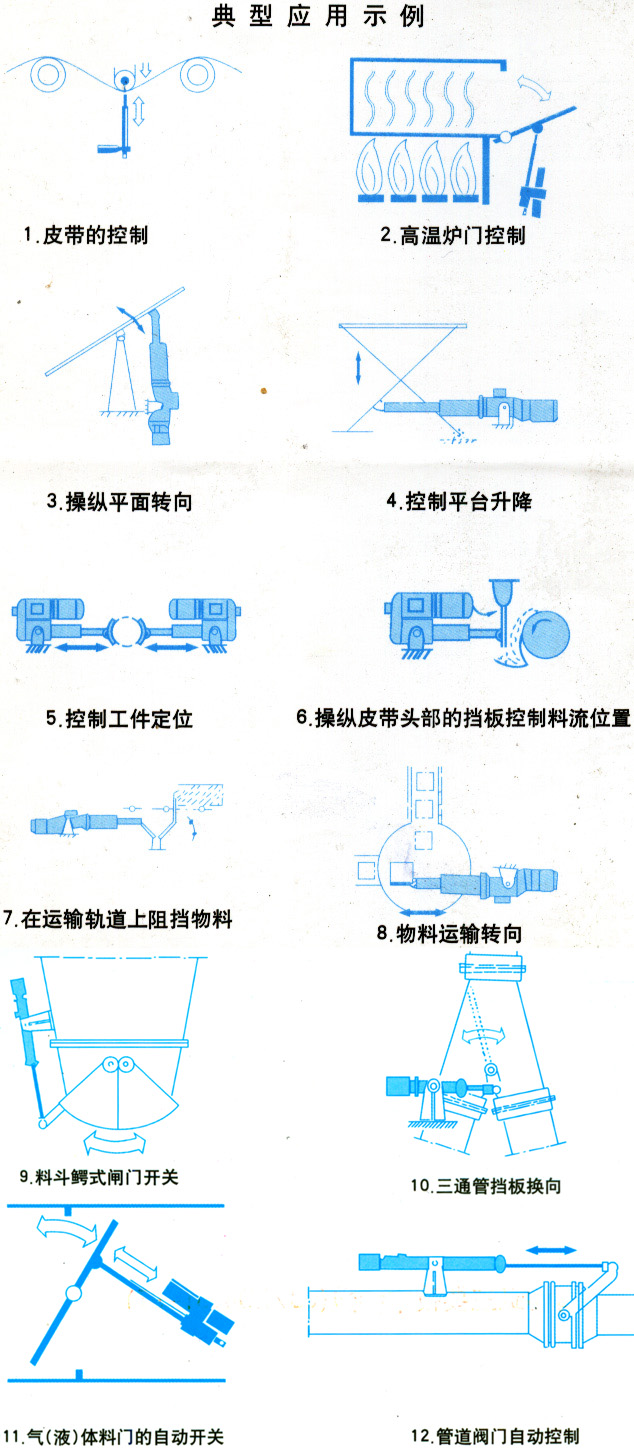 典型应用示例

1.皮带的控制

2.高温炉门控制

3.操纵平面转向

4.控制平台升降

5.控制工件定位

6.操纵皮带头部的挡板控制料流位置

7.在运输轨道上阻挡物料

8.物料运输转向

9.料斗鳄式闸门开关

10.三通管挡板换向

11.气(液)体料门的自动开关

12.管道阀门自动控制